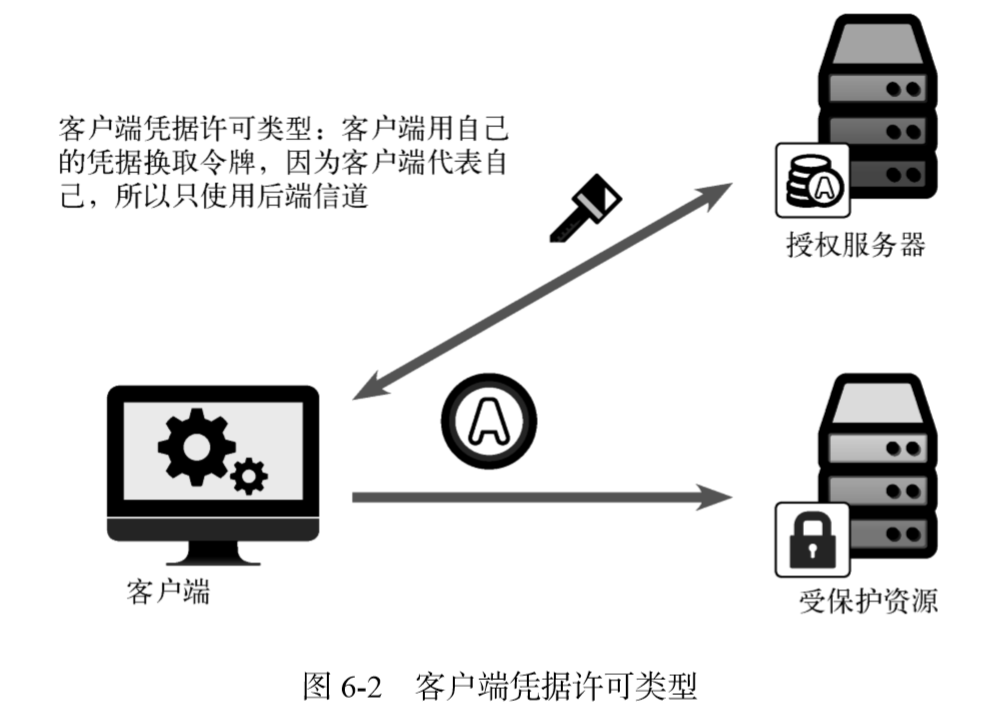 客户端凭据许可类型：客户端用自己的凭据换取令牌，因为客户端代表自己，所以只使用后端信道

授权服务器

客户端

受保护资源

图 6-2　客户端凭据许可类型