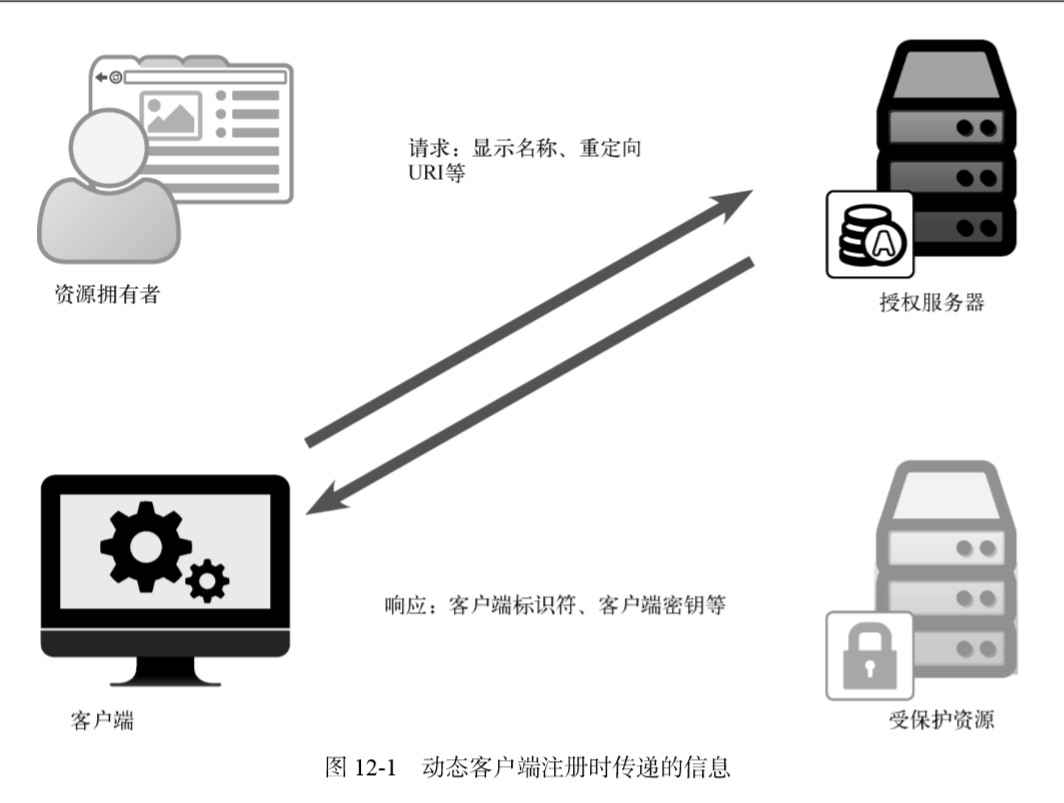 请求：显示名称、重定向URI等

资源拥有者

授权服务器

响应：客户端标识符、客户端密钥等

客户端

受保护资源

图 12-1 动态客户端注册时传递的信息